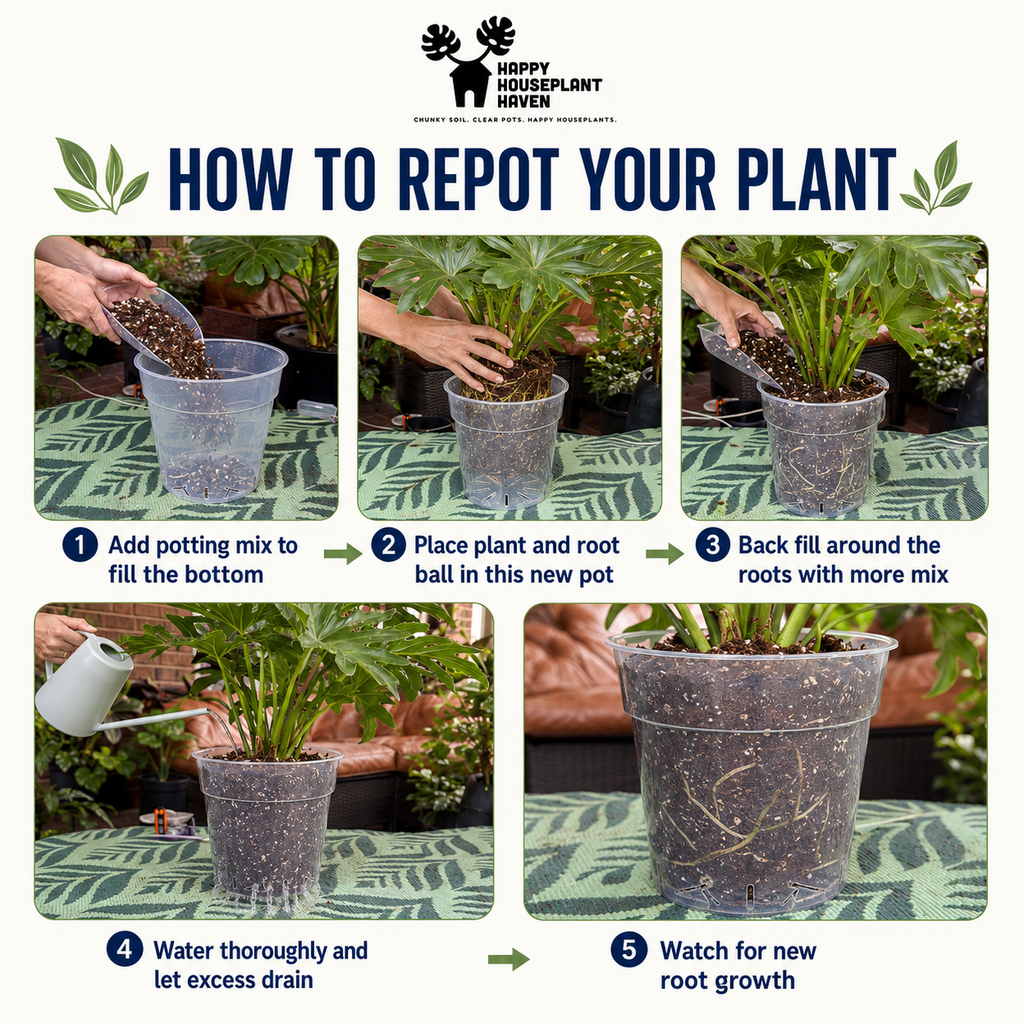 HAPPY HOUSEPLANT HAVEN
CHUNKY SOIL. CLEAR POTS. HAPPY HOUSEPLANTS.

HOW TO REPOT YOUR PLANT

1 Add potting mix to fill the bottom

2 Place plant and root ball in this new pot

3 Back fill around the roots with more mix

4 Water thoroughly and let excess drain

5 Watch for new root growth